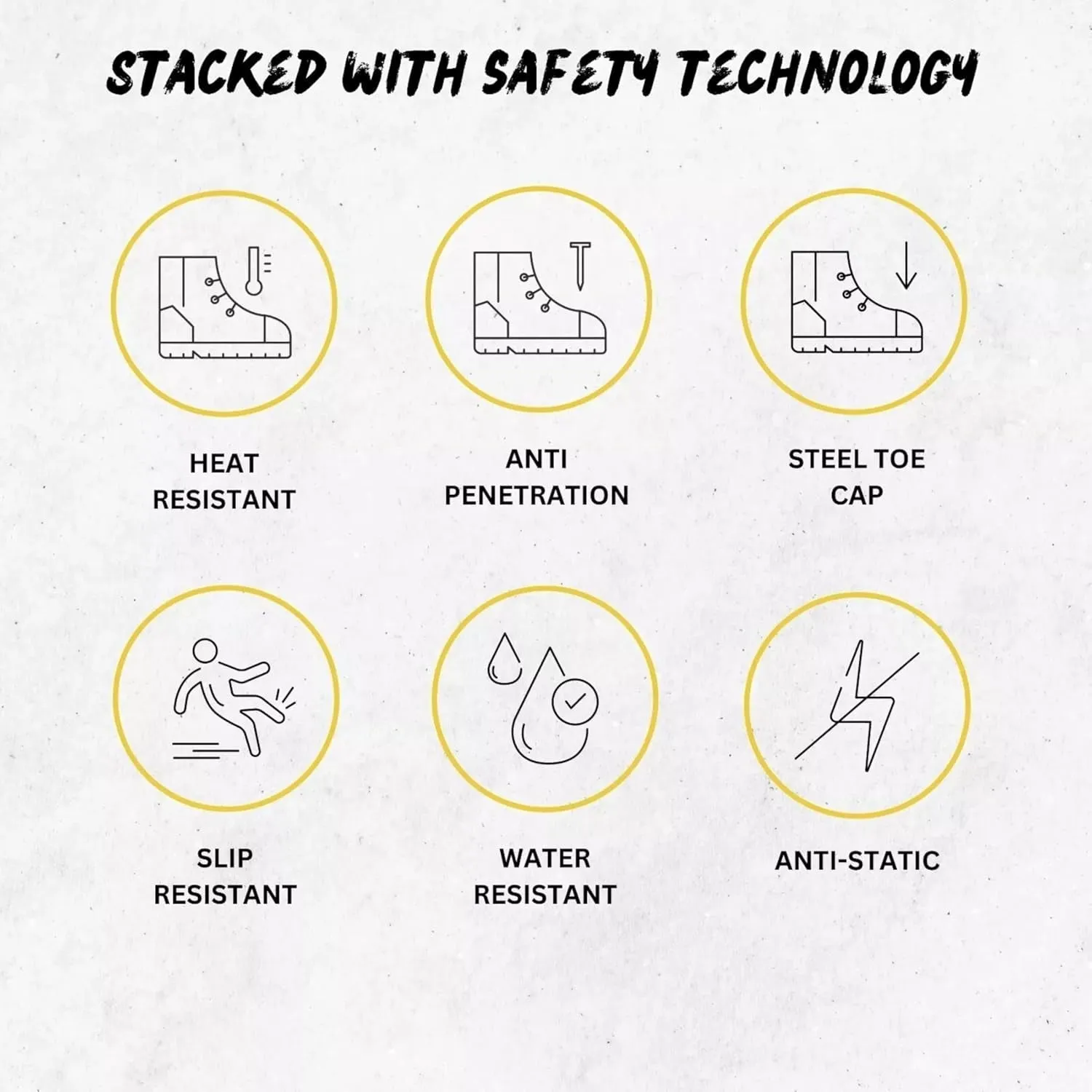 STACKED WITH SAFETY TECHNOLOGY

HEAT RESISTANT

ANTI PENETRATION

STEEL TOE CAP

SLIP RESISTANT

WATER RESISTANT

ANTI-STATIC